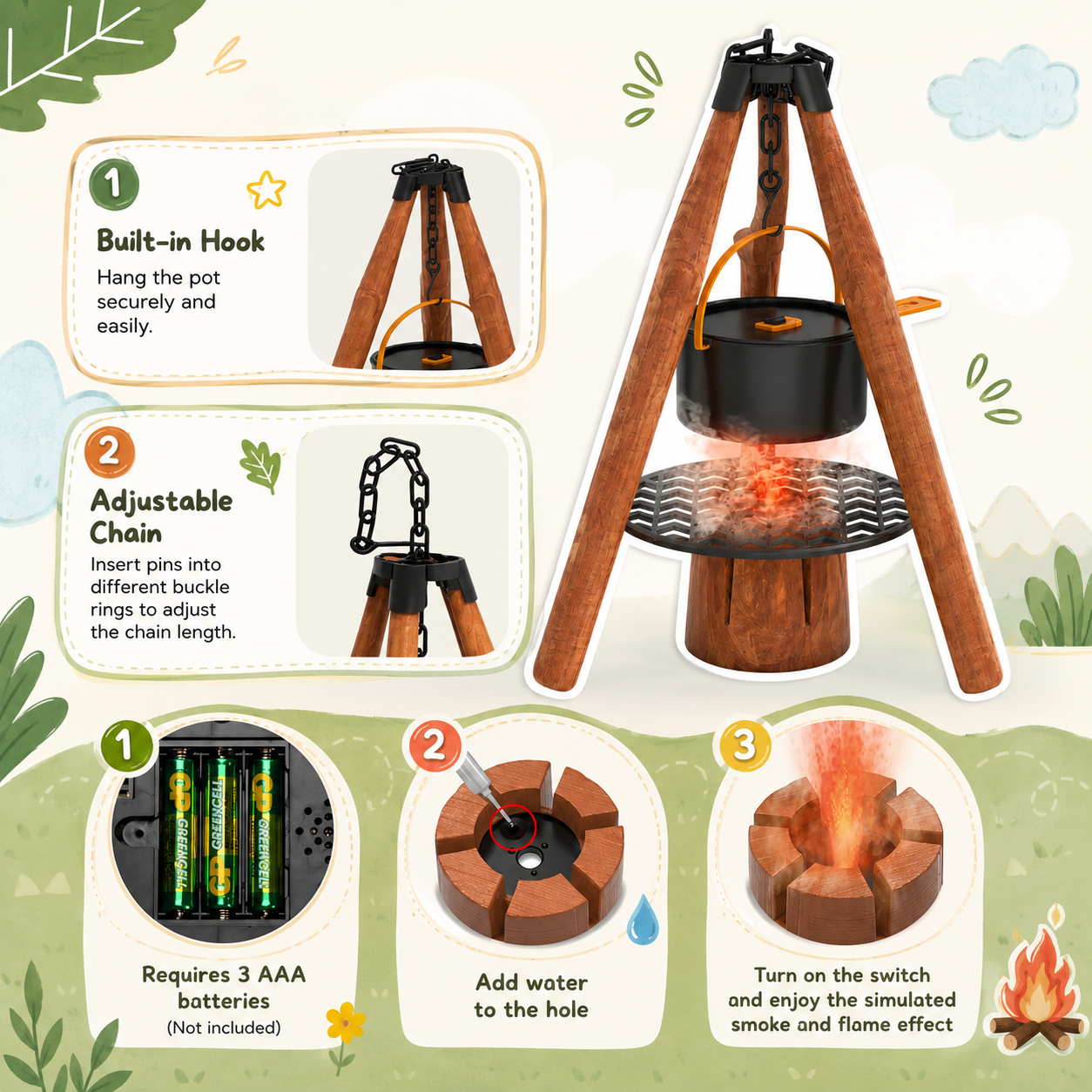 1
Built-in Hook
Hang the pot securely and easily.

2
Adjustable Chain
Insert pins into different buckle rings to adjust the chain length.

1
GP GREENCELL
GP GREENCELL
GP GREENCELL
Requires 3 AAA batteries
(Not included)

2
Add water to the hole

3
Turn on the switch and enjoy the simulated smoke and flame effect