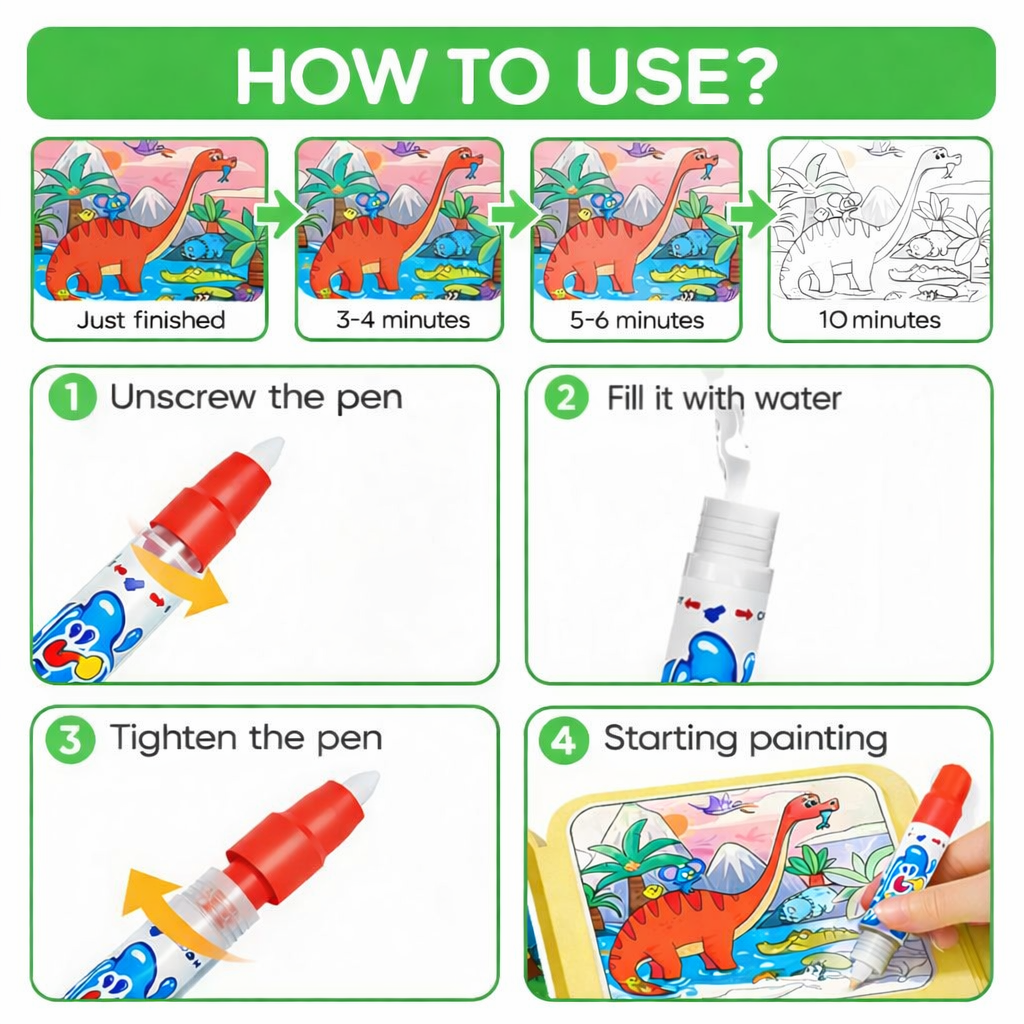 HOW TO USE?

Just finished

3-4 minutes

5-6 minutes

10 minutes

1 Unscrew the pen

2 Fill it with water

3 Tighten the pen

4 Starting painting