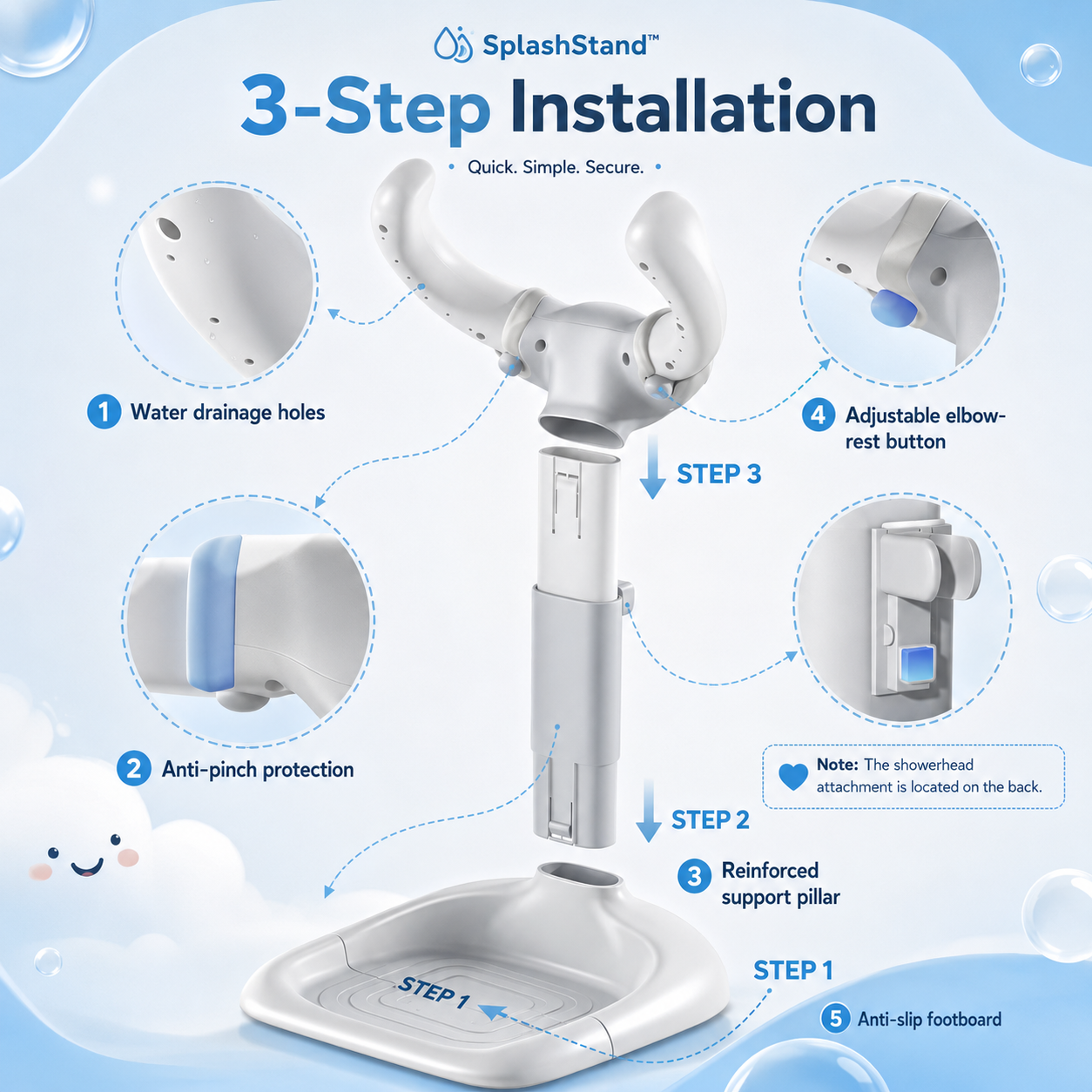 SplashStand™

3-Step Installation

• Quick. Simple. Secure. •

1 Water drainage holes

4 Adjustable elbow-rest button

STEP 3

2 Anti-pinch protection

Note: The showerhead attachment is located on the back.

STEP 2

3 Reinforced support pillar

STEP 1

STEP 1

5 Anti-slip footboard