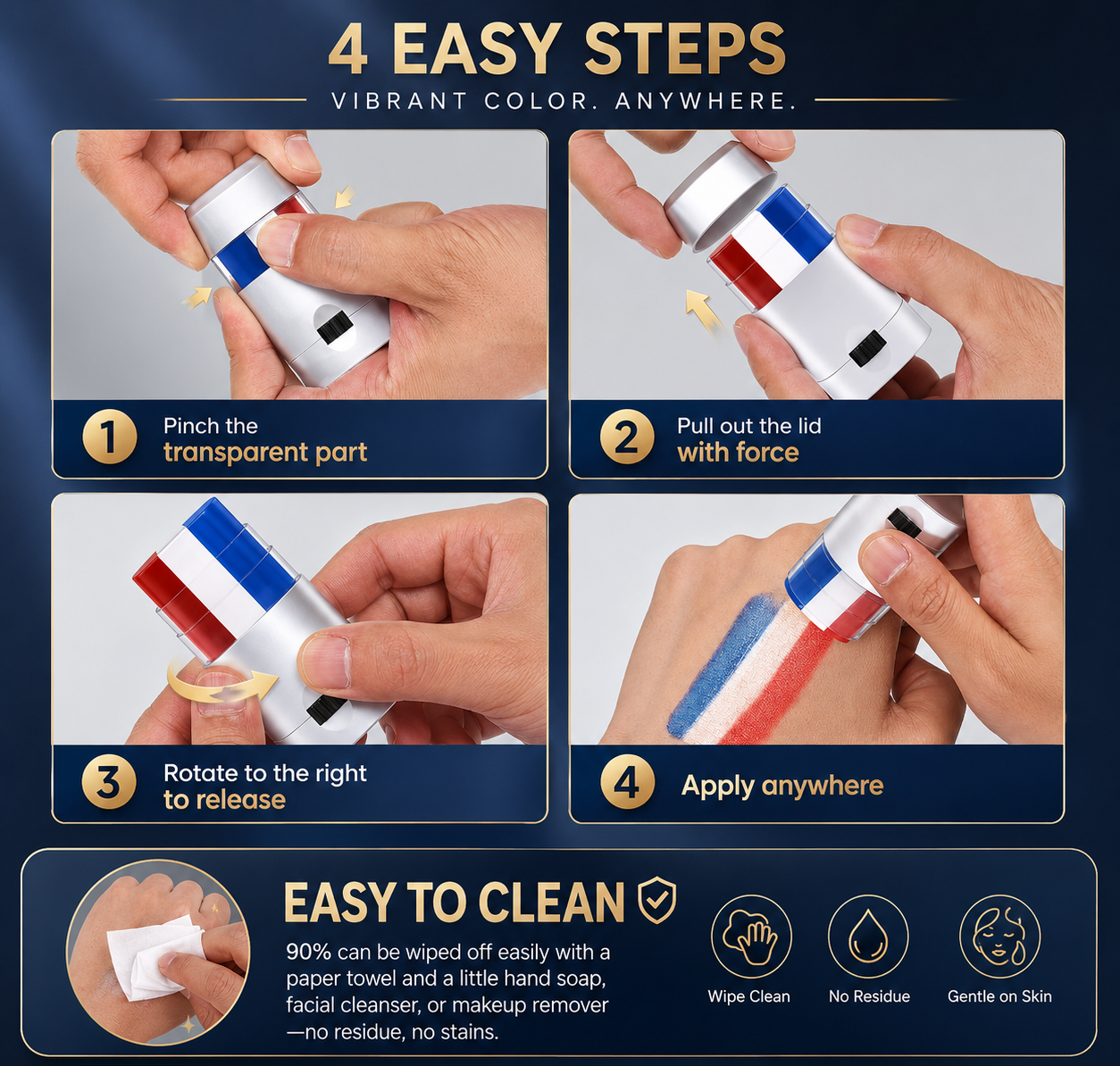 4 EASY STEPS

VIBRANT COLOR. ANYWHERE.

1 Pinch the transparent part

2 Pull out the lid with force

3 Rotate to the right to release

4 Apply anywhere

EASY TO CLEAN

90% can be wiped off easily with a paper towel and a little hand soap, facial cleanser, or makeup remover —no residue, no stains.

Wipe Clean

No Residue

Gentle on Skin