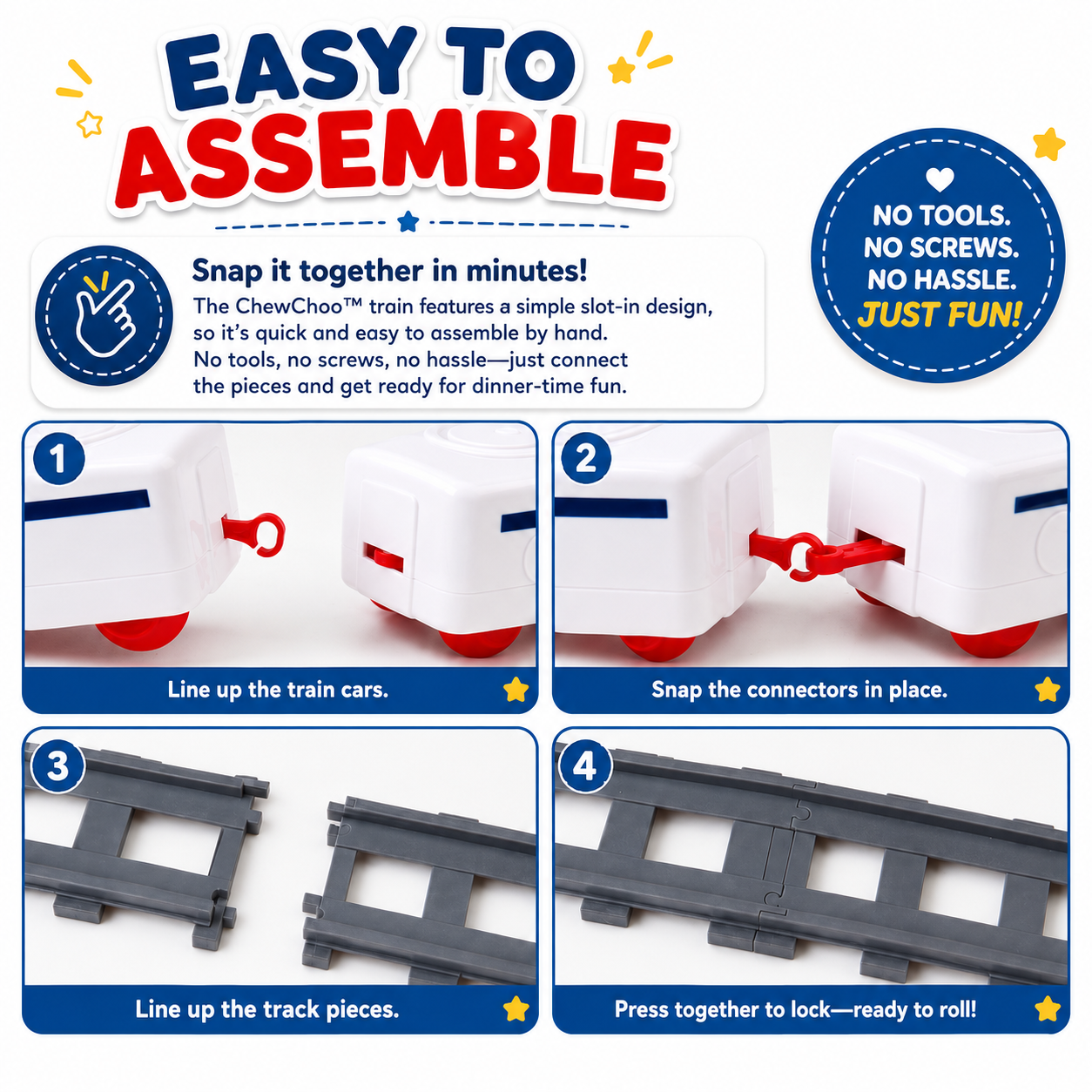 EASY TO ASSEMBLE

Snap it together in minutes!
The ChewChoo™ train features a simple slot-in design, so it's quick and easy to assemble by hand. No tools, no screws, no hassle—just connect the pieces and get ready for dinner-time fun.

NO TOOLS. NO SCREWS. NO HASSLE. JUST FUN!

1
Line up the train cars.

2
Snap the connectors in place.

3
Line up the track pieces.

4
Press together to lock—ready to roll!