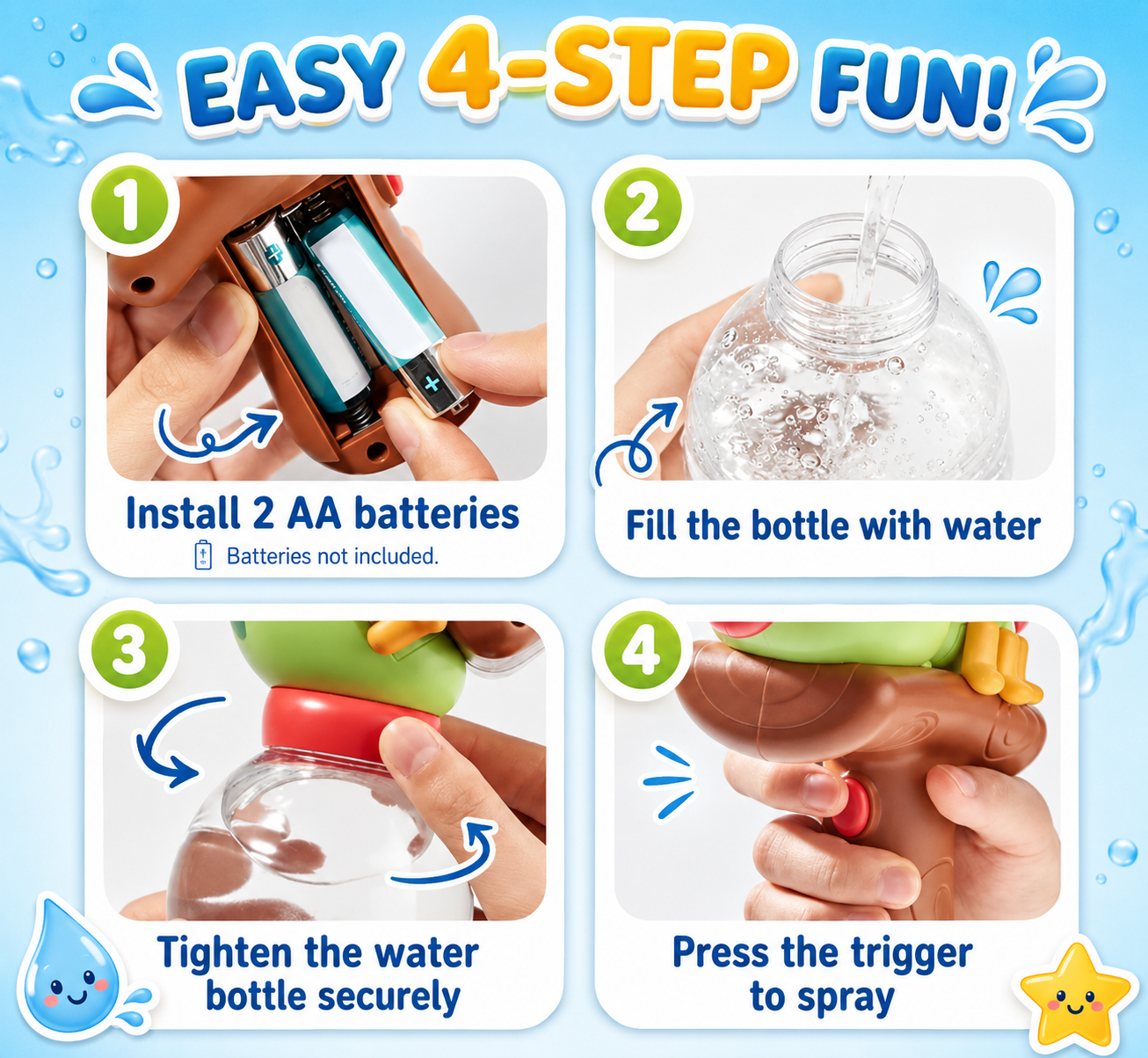 EASY 4-STEP FUN!

1

Install 2 AA batteries

Batteries not included.

2

Fill the bottle with water

3

Tighten the water bottle securely

4

Press the trigger to spray