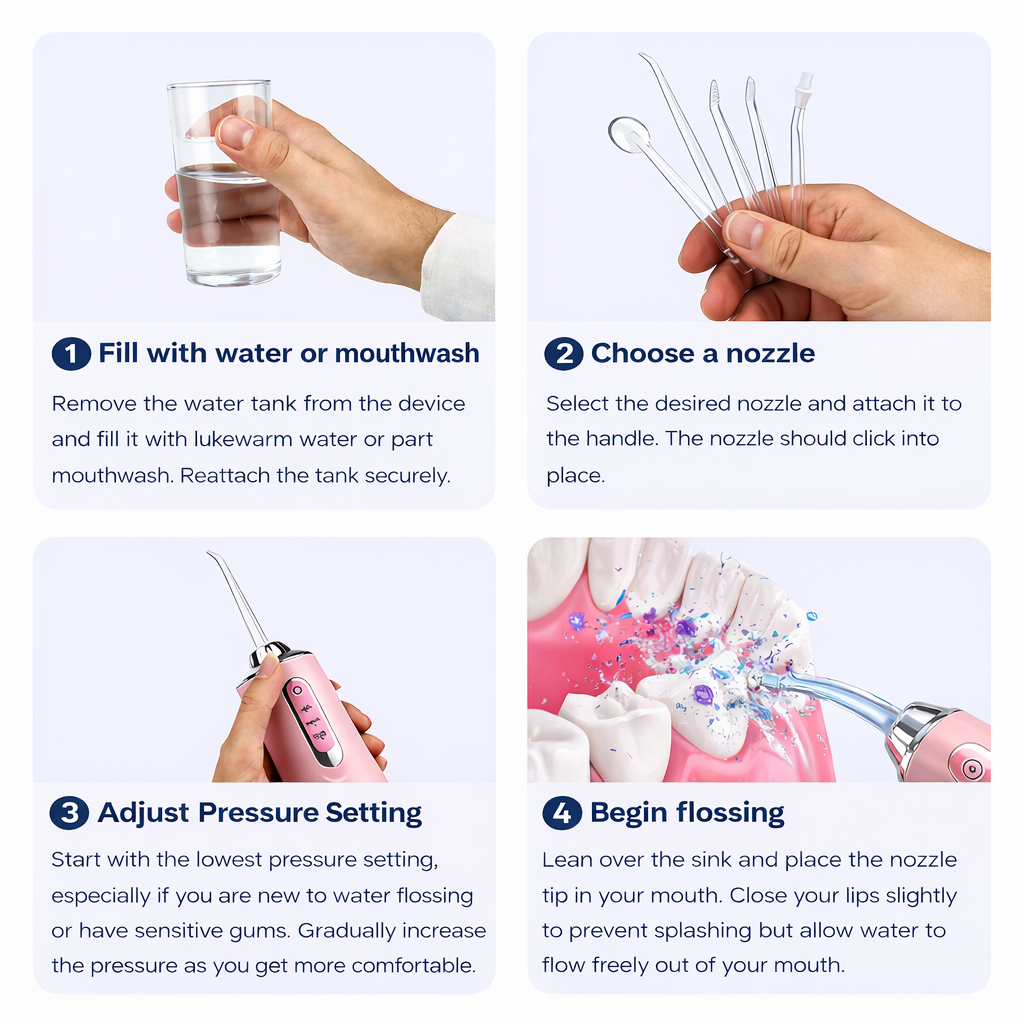 1 Fill with water or mouthwash

Remove the water tank from the device and fill it with lukewarm water or part mouthwash. Reattach the tank securely.

2 Choose a nozzle

Select the desired nozzle and attach it to the handle. The nozzle should click into place.

3 Adjust Pressure Setting

Start with the lowest pressure setting, especially if you are new to water flossing or have sensitive gums. Gradually increase the pressure as you get more comfortable.

4 Begin flossing

Lean over the sink and place the nozzle tip in your mouth. Close your lips slightly to prevent splashing but allow water to flow freely out of your mouth.